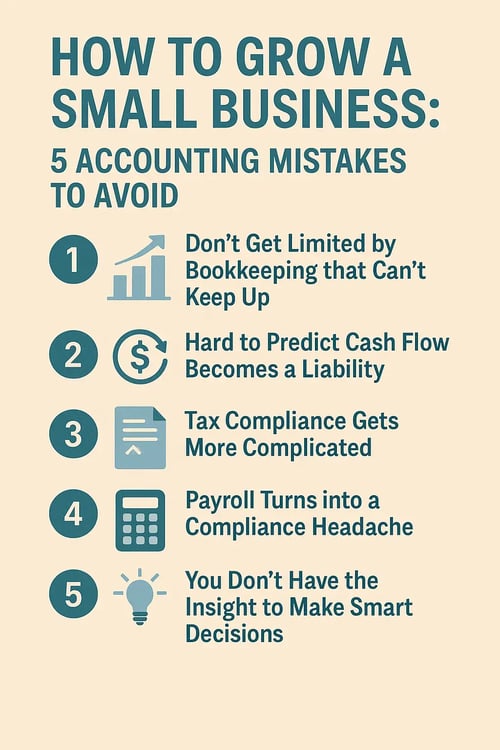 HOW TO GROW A SMALL BUSINESS:

5 ACCOUNTING MISTAKES TO AVOID

1 Don't Get Limited by Bookkeeping that Can't Keep Up

2 $ Hard to Predict Cash Flow Becomes a Liability

3 Tax Compliance Gets More Complicated

4 Payroll Turns into a Compliance Headache

5 You Don't Have the Insight to Make Smart Decisions