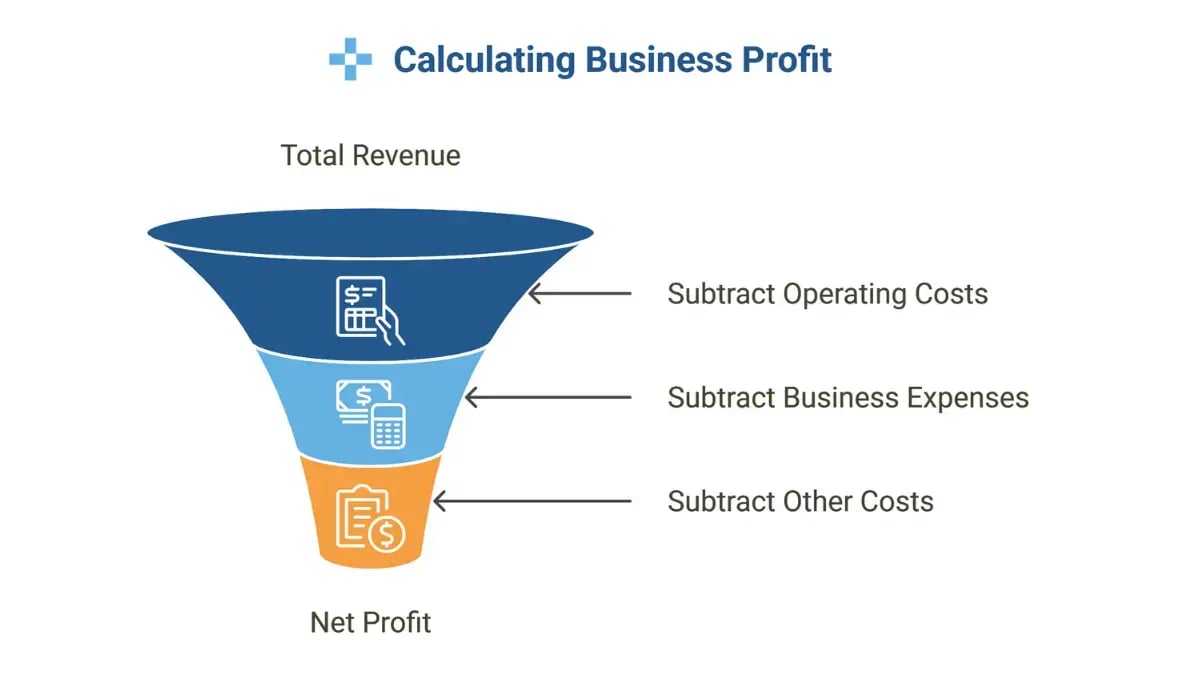 Calculating Business Profit

Total Revenue

Subtract Operating Costs

Subtract Business Expenses

Subtract Other Costs

Net Profit